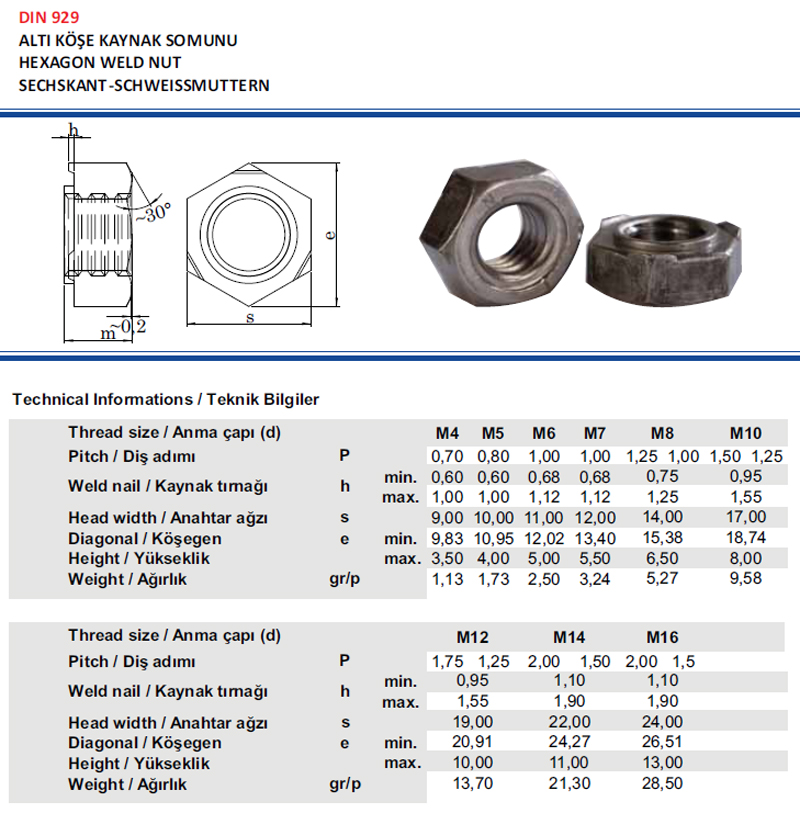 DIN 929
ALTI KÖŞE KAYNAK SOMUNU
HEXAGON WELD NUT
SECHSKANT-SCHWEISSMUTTERN

h
~30°
e
m
~0,2
s

Technical Informations / Teknik Bilgiler

| Thread size / Anma çapı (d) | | | M4 | M5 | M6 | M7 | M8 | M10 |
|---|---|---|---|---|---|---|---|---|
| Pitch / Diş adımı | P | | 0,70 | 0,80 | 1,00 | 1,00 | 1,25 1,00 | 1,50 1,25 |
| Weld nail / Kaynak tırnağı | h | min. | 0,60 | 0,60 | 0,68 | 0,68 | 0,75 | 0,95 |
| | | max. | 1,00 | 1,00 | 1,12 | 1,12 | 1,25 | 1,55 |
| Head width / Anahtar ağzı | s | | 9,00 | 10,00 | 11,00 | 12,00 | 14,00 | 17,00 |
| Diagonal / Köşegen | e | min. | 9,83 | 10,95 | 12,02 | 13,40 | 15,38 | 18,74 |
| Height / Yükseklik | | max. | 3,50 | 4,00 | 5,00 | 5,50 | 6,50 | 8,00 |
| Weight / Ağırlık | gr/p | | 1,13 | 1,73 | 2,50 | 3,24 | 5,27 | 9,58 |

| Thread size / Anma çapı (d) | | | M12 | M14 | M16 |
|---|---|---|---|---|---|
| Pitch / Diş adımı | P | | 1,75 1,25 | 2,00 1,50 | 2,00 1,5 |
| Weld nail / Kaynak tırnağı | h | min. | 0,95 | 1,10 | 1,10 |
| | | max. | 1,55 | 1,90 | 1,90 |
| Head width / Anahtar ağzı | s | | 19,00 | 22,00 | 24,00 |
| Diagonal / Köşegen | e | min. | 20,91 | 24,27 | 26,51 |
| Height / Yükseklik | | max. | 10,00 | 11,00 | 13,00 |
| Weight / Ağırlık | gr/p | | 13,70 | 21,30 | 28,50 |